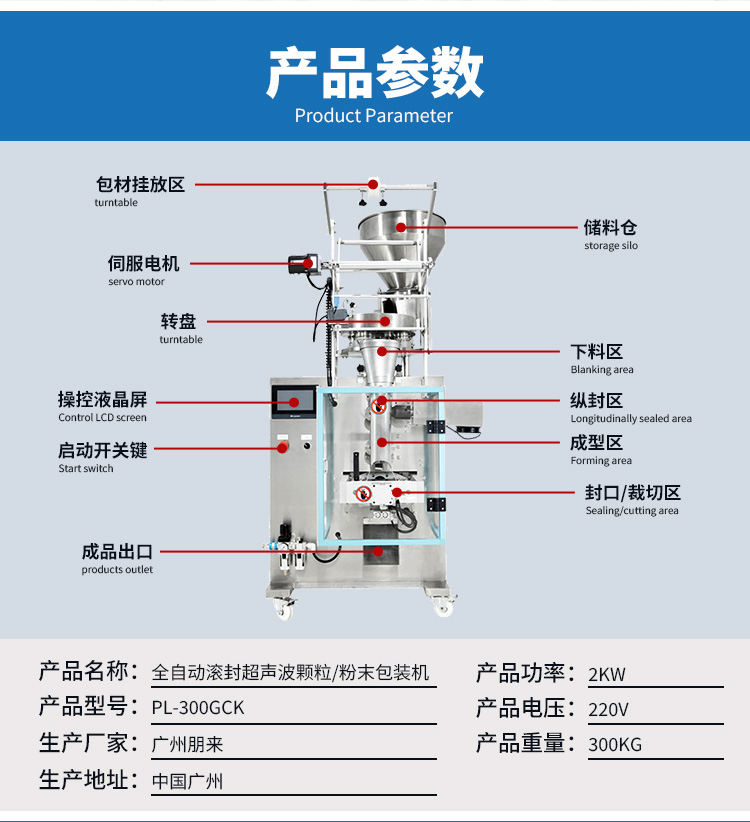 产品参数
Product Parameter

包材挂放区
turntable

伺服电机
servo motor

转盘
turntable

操控液晶屏
Control LCD screen

启动开关键
Start switch

成品出口
products outlet

储料仓
storage silo

下料区
Blanking area

纵封区
Longitudinally sealed area

成型区
Forming area

封口/裁切区
Sealing/cutting area

产品名称: 全自动滚封超声波颗粒/粉末包装机
产品型号: PL-300GCK
生产厂家: 广州朋来
生产地址: 中国广州

产品功率: 2KW
产品电压: 220V
产品重量: 300KG